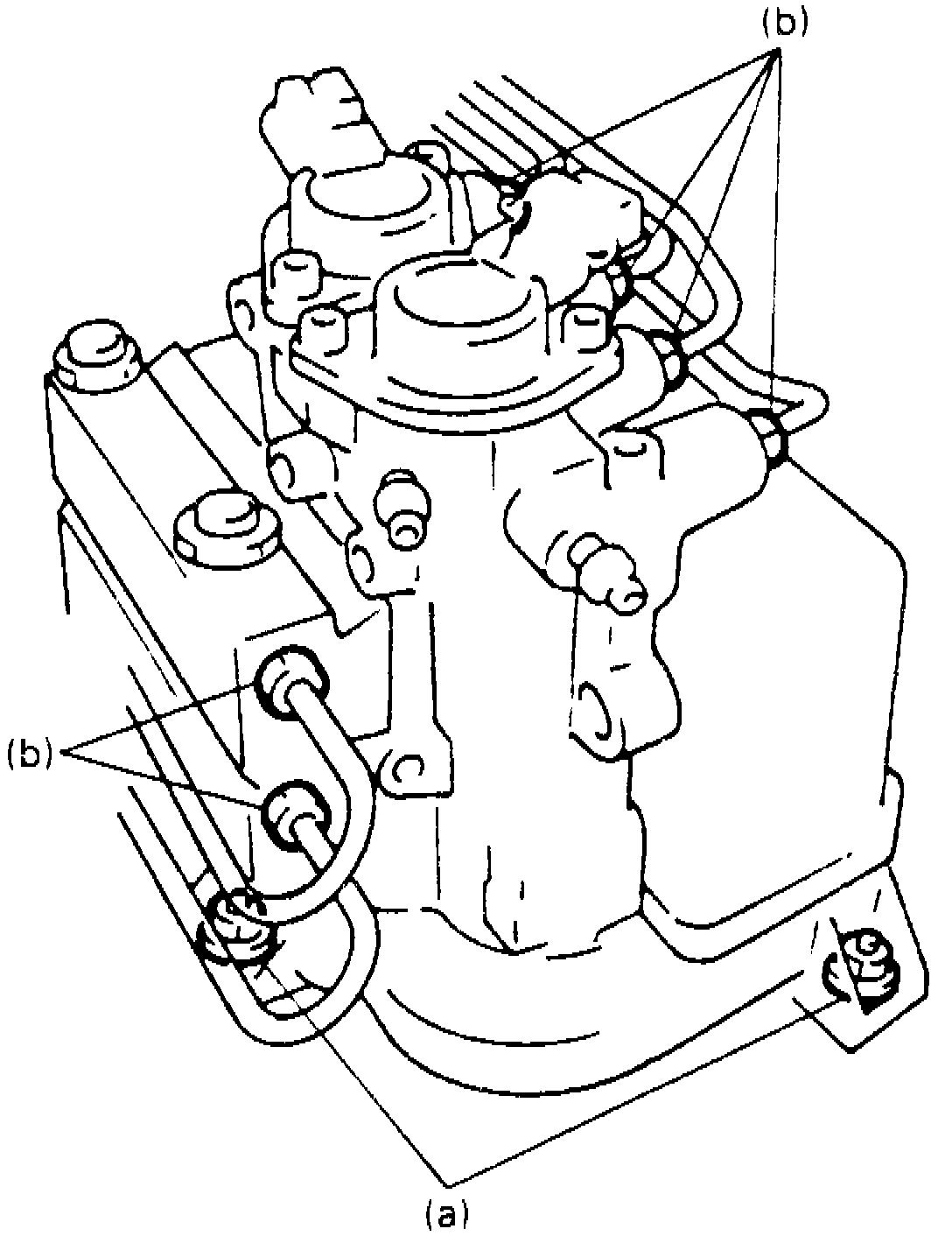 (b)
(b)
(a)