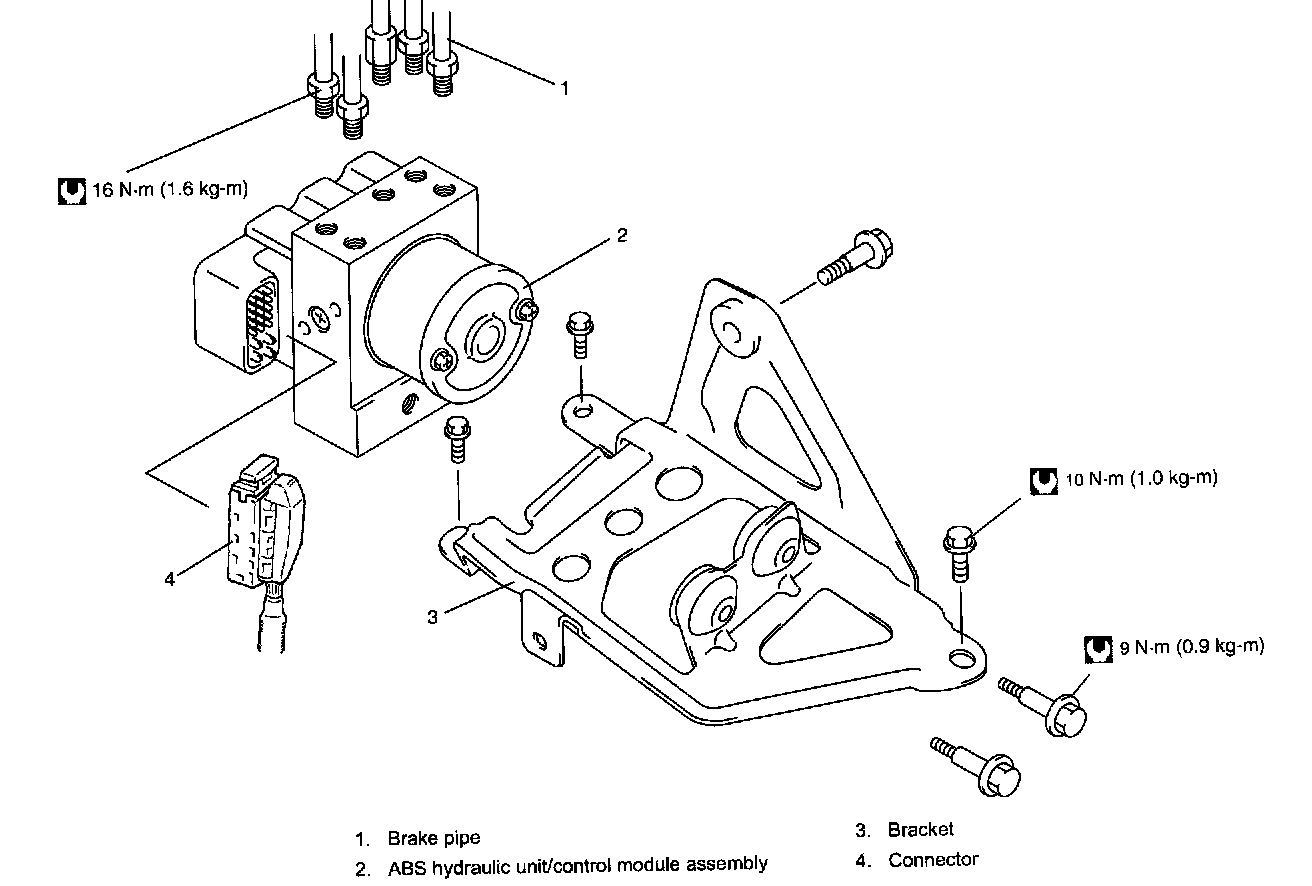 1

16 N·m (1.6 kg-m)

2

10 N·m (1.0 kg-m)

4

3

9 N·m (0.9 kg-m)

1. Brake pipe
2. ABS hydraulic unit/control module assembly

3. Bracket
4. Connector