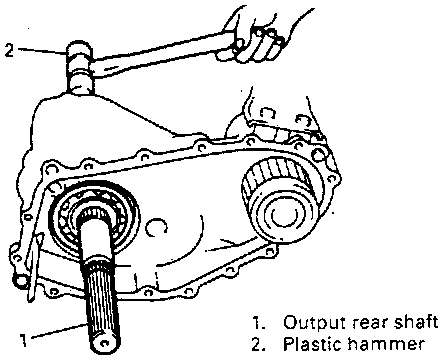 2

1

1. Output rear shaft
2. Plastic hammer