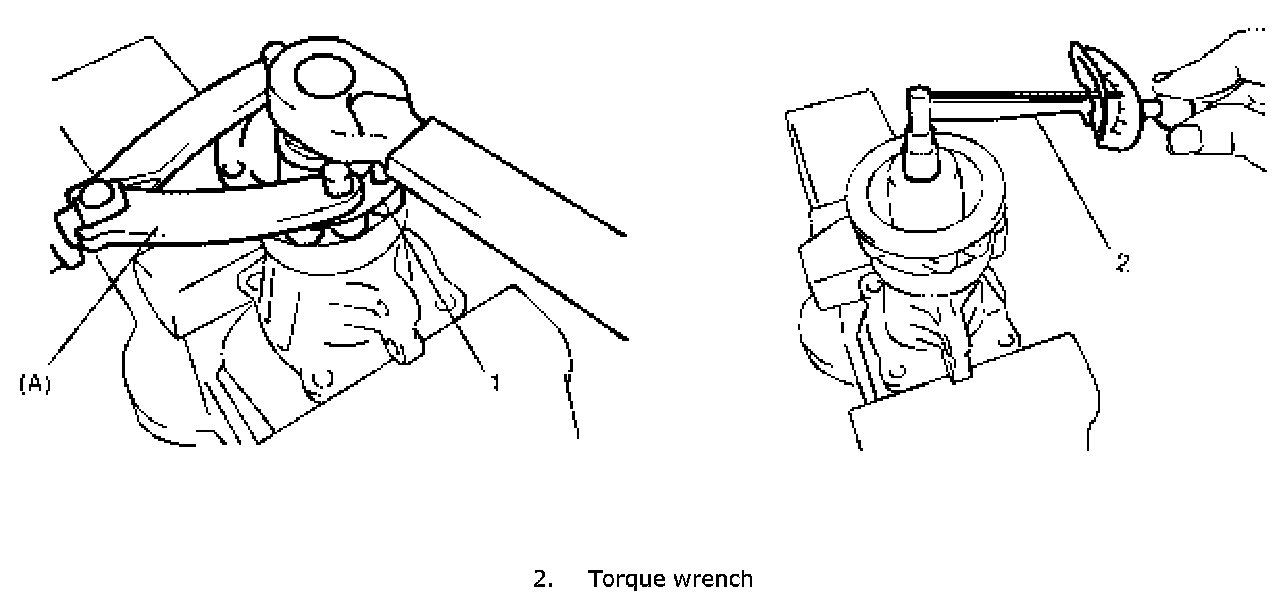 (A)

1

2

2. Torque wrench