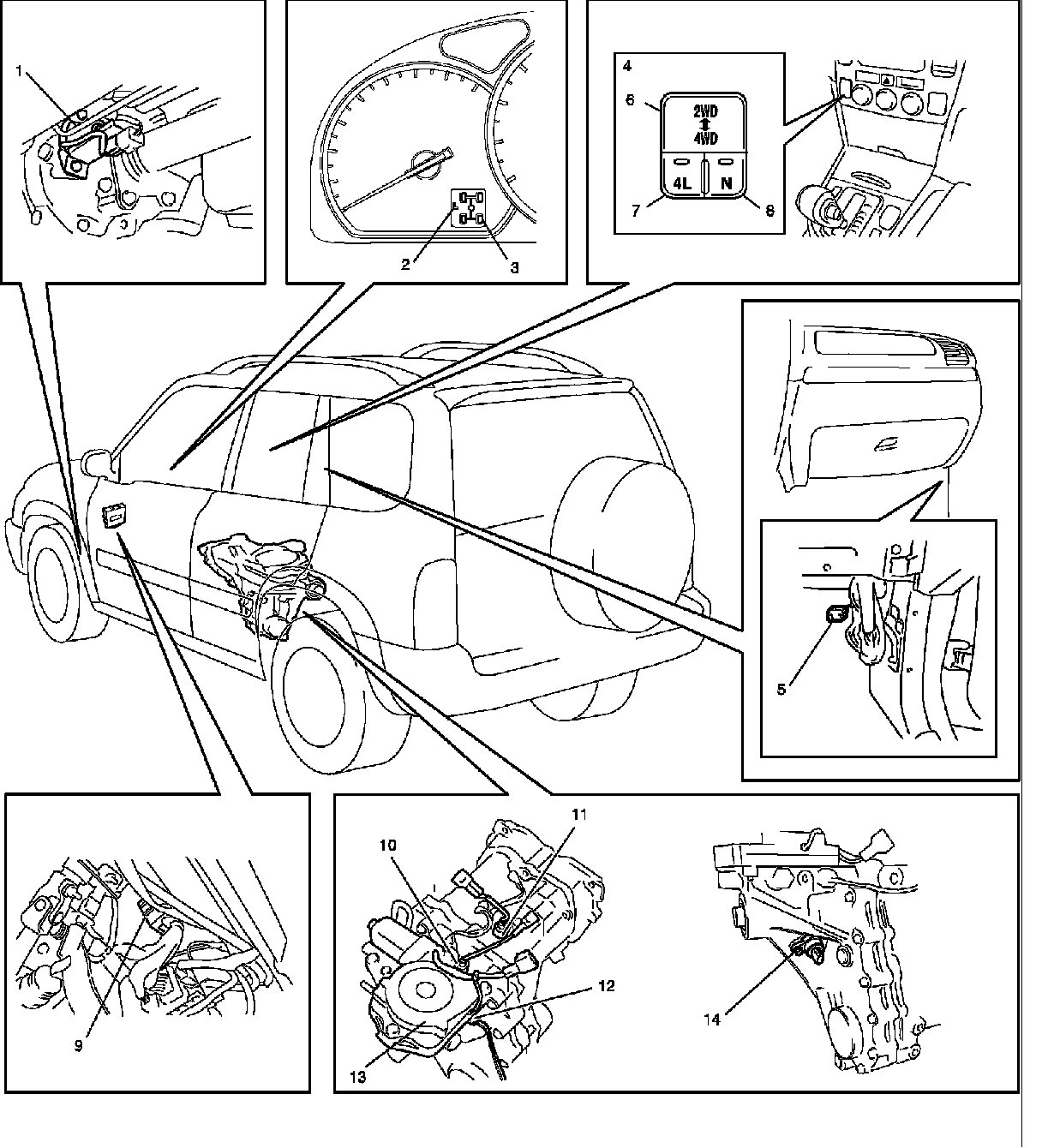 1

2
3

4
6
2WD
4WD
4L
N
7
8

5

9

10
11
12
13

14