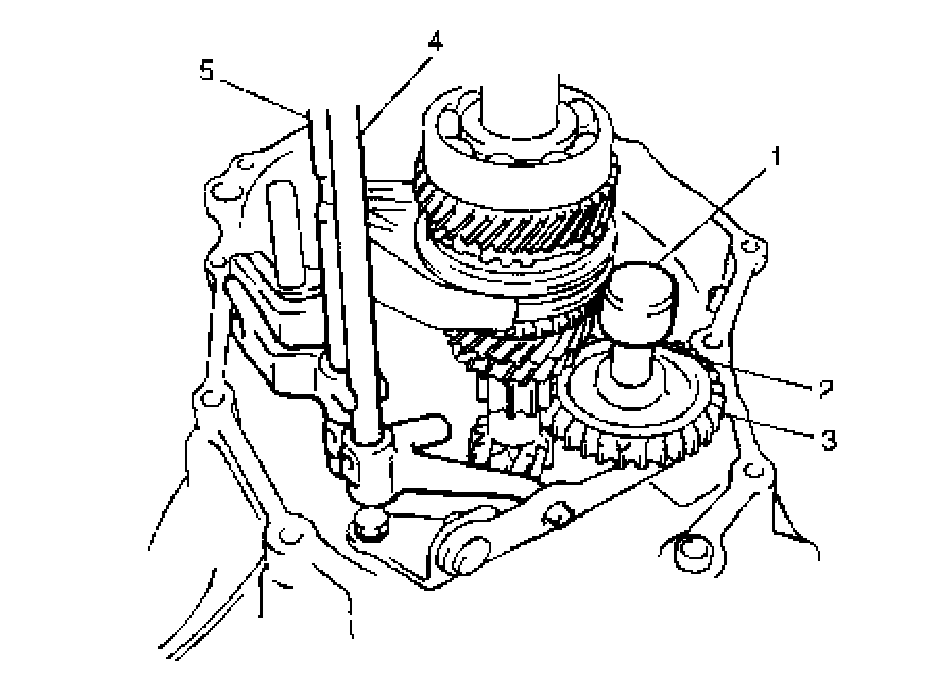 5
4
1
2
3