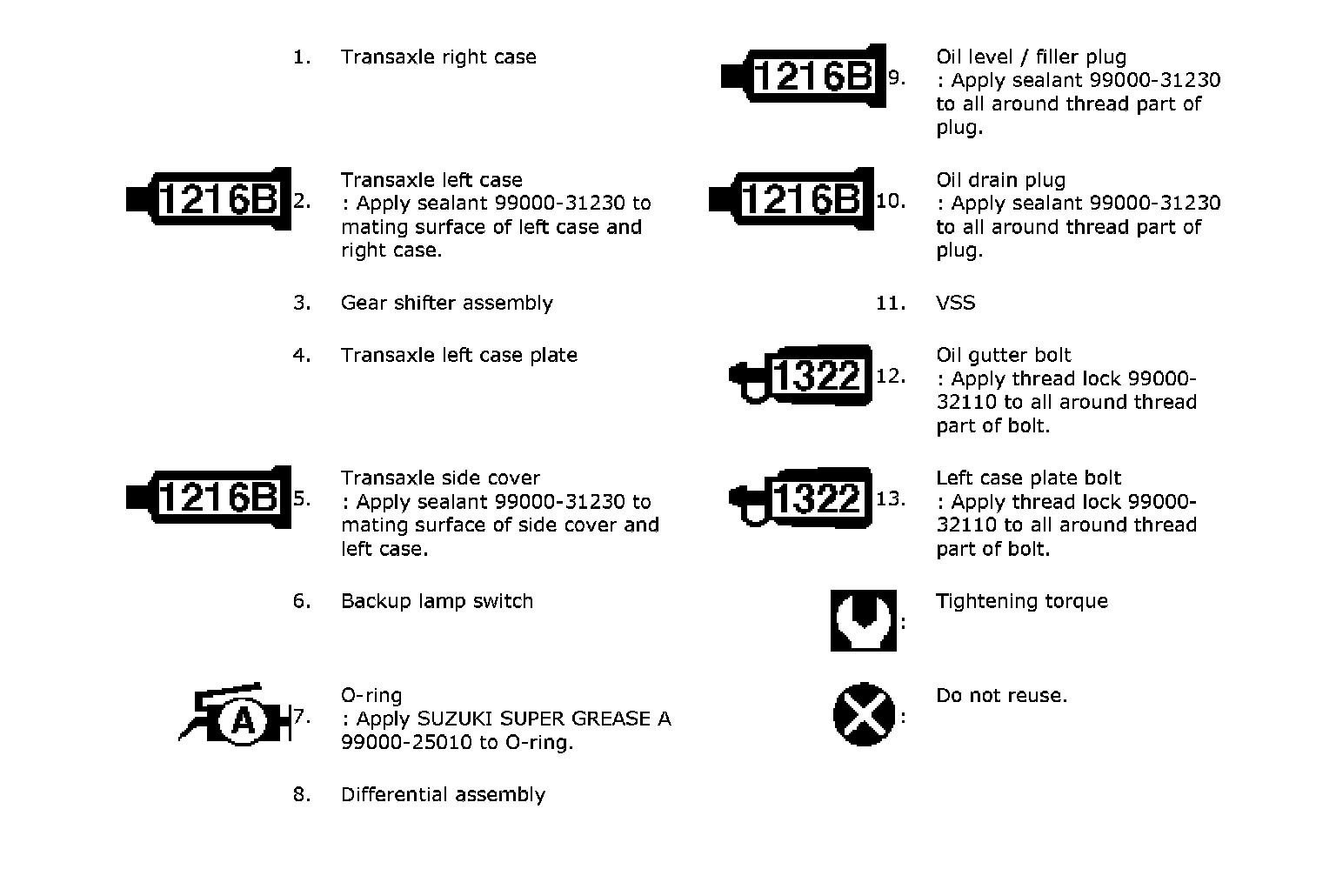 1. Transaxle right case

1216B 2. Transaxle left case
: Apply sealant 99000-31230 to mating surface of left case and right case.

3. Gear shifter assembly

4. Transaxle left case plate

1216B 5. Transaxle side cover
: Apply sealant 99000-31230 to mating surface of side cover and left case.

6. Backup lamp switch

A 7. O-ring
: Apply SUZUKI SUPER GREASE A 99000-25010 to O-ring.

8. Differential assembly

1216B 9. Oil level / filler plug
: Apply sealant 99000-31230 to all around thread part of plug.

1216B 10. Oil drain plug
: Apply sealant 99000-31230 to all around thread part of plug.

11. VSS

1322 12. Oil gutter bolt
: Apply thread lock 99000-32110 to all around thread part of bolt.

1322 13. Left case plate bolt
: Apply thread lock 99000-32110 to all around thread part of bolt.

: Tightening torque

: Do not reuse.