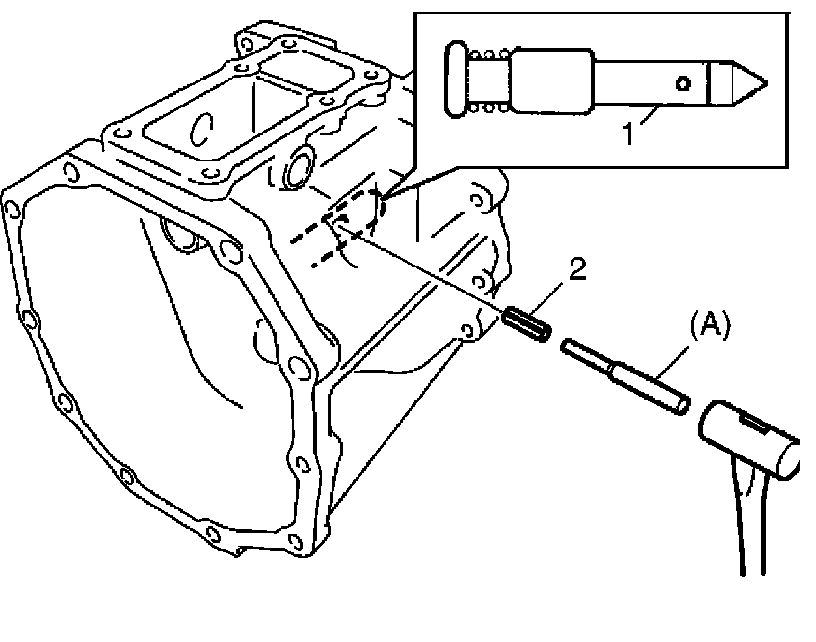 1

2

(A)