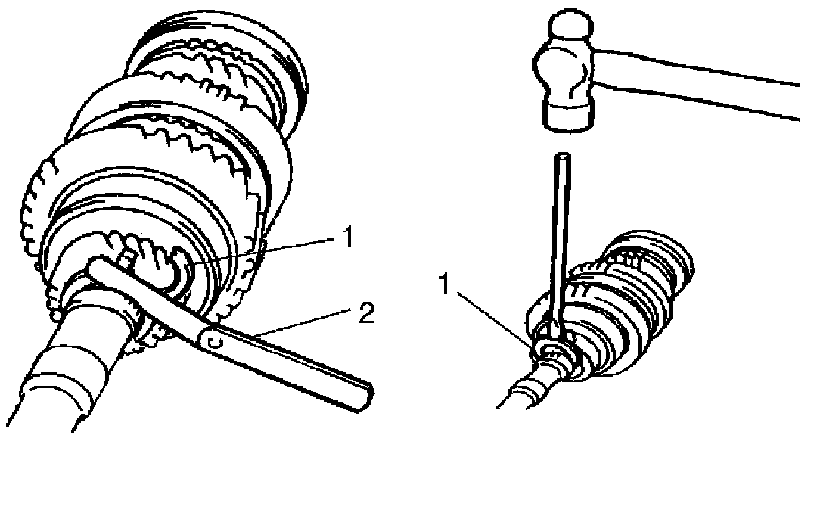 1
2
1