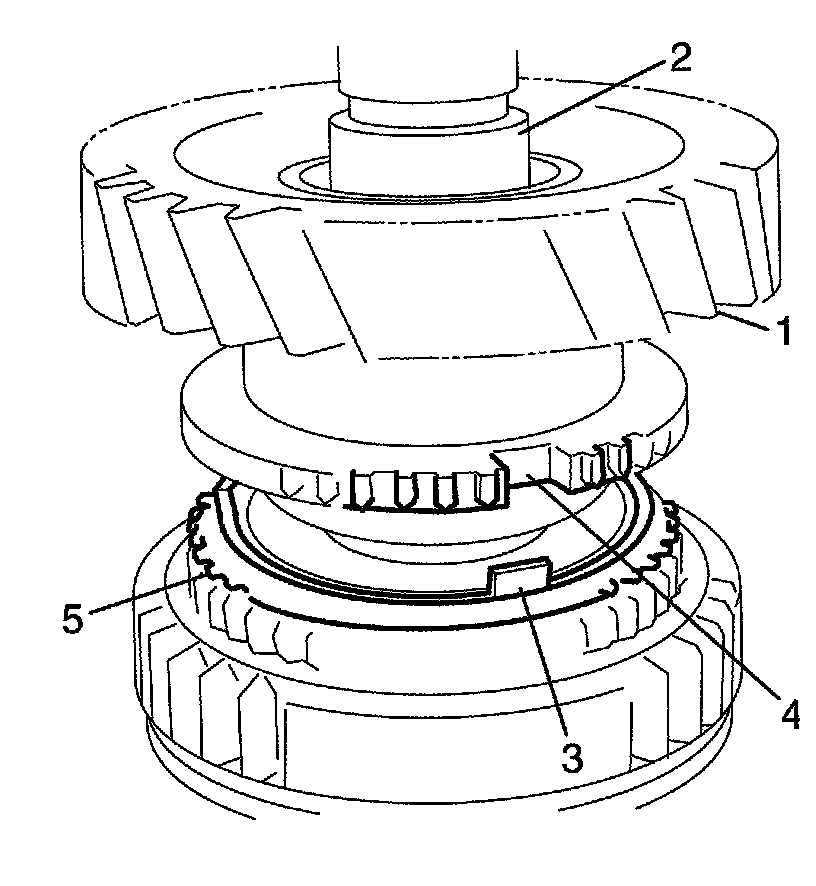 2
1
5
4
3