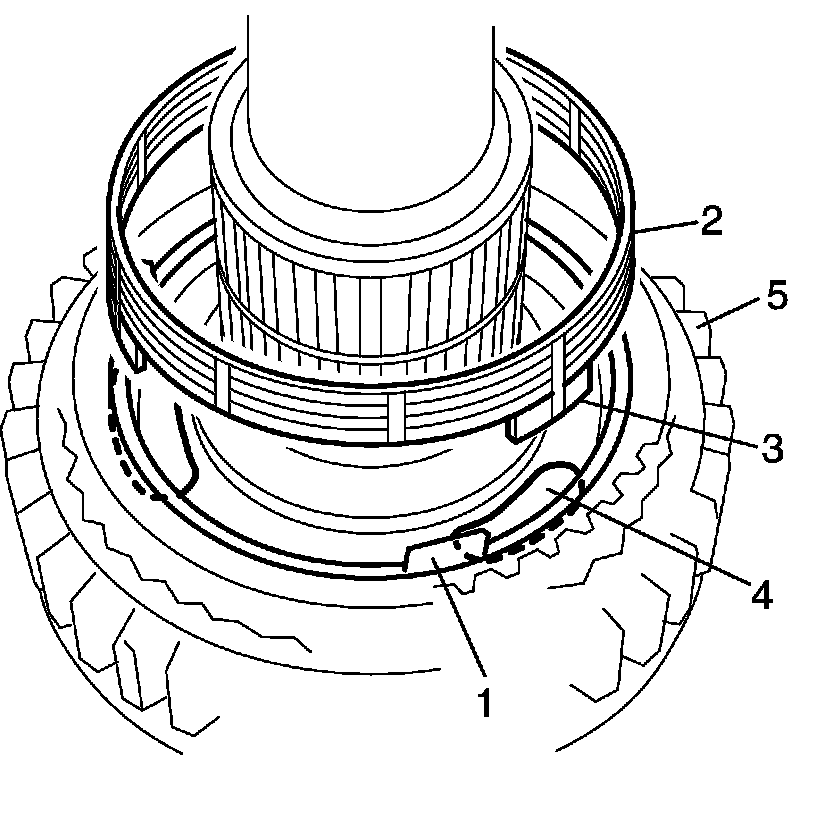 2
5
3
4
1