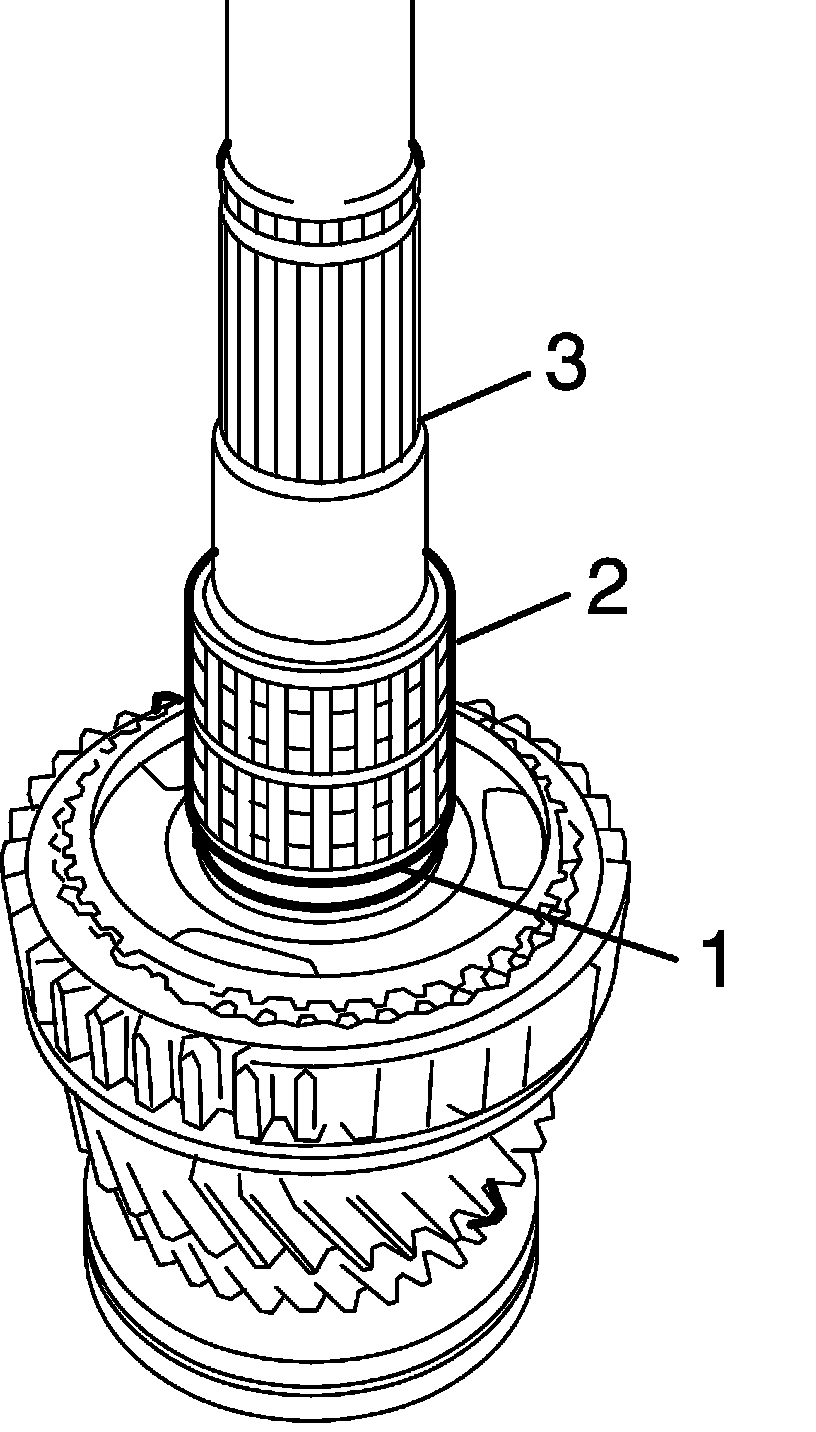 3
2
1