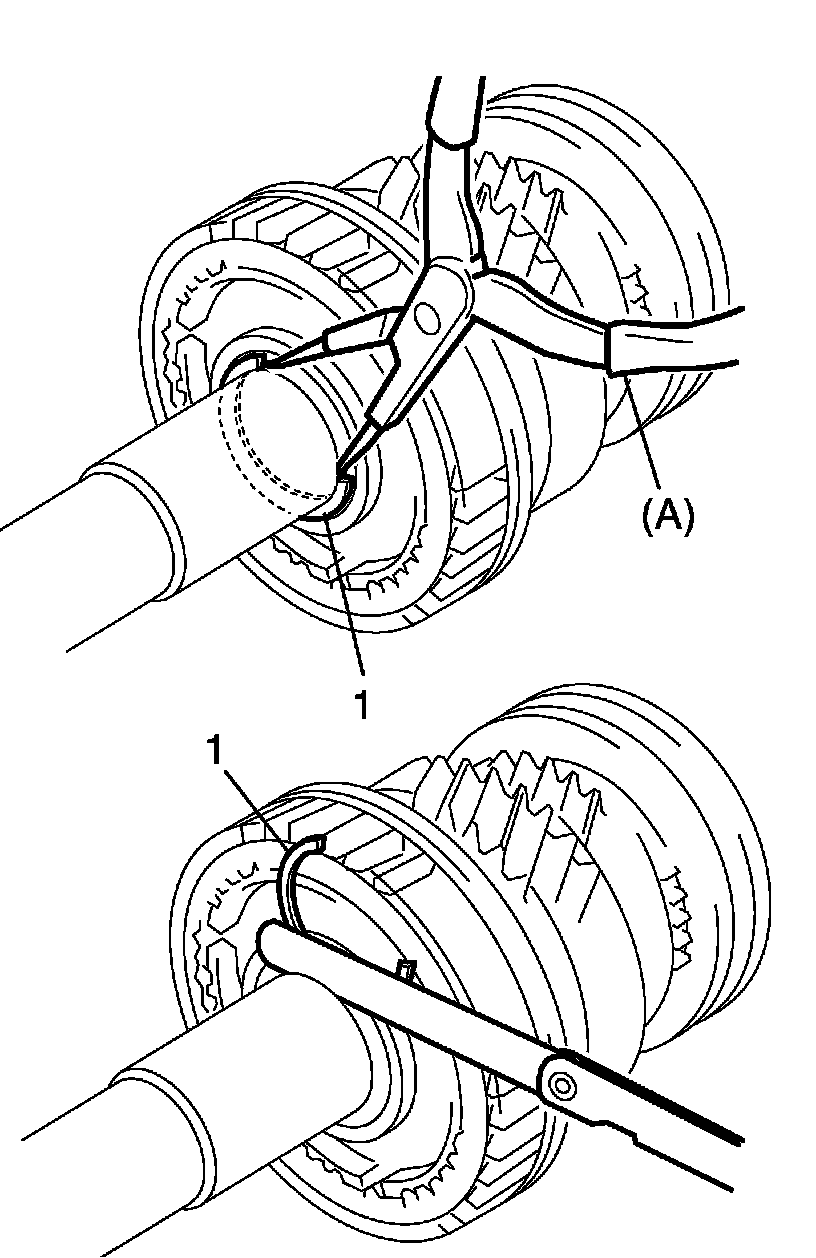 (A)
1
1