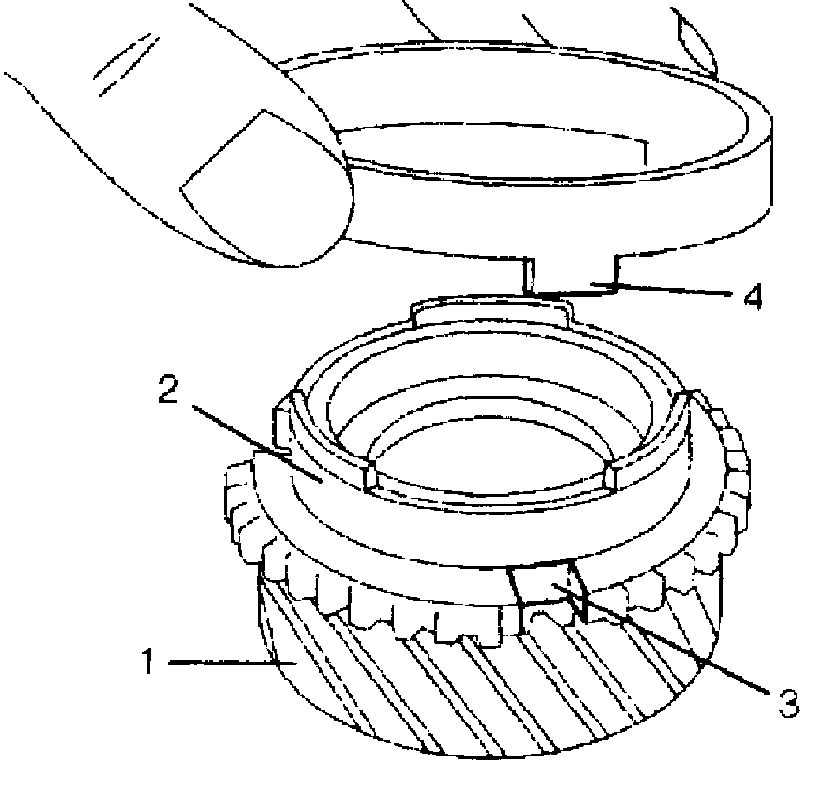 4
2
1
3