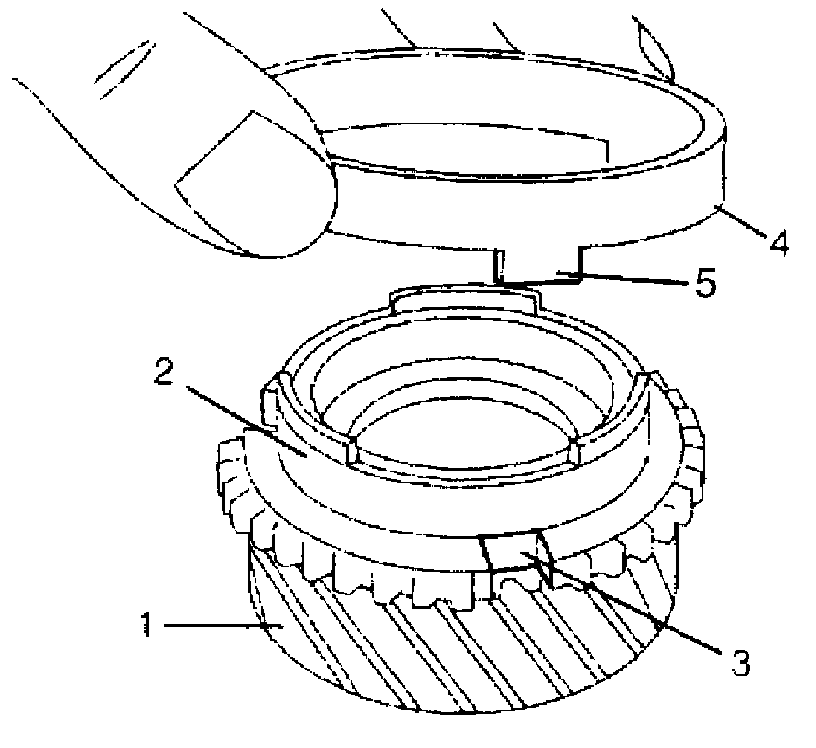 4
5
2
1
3