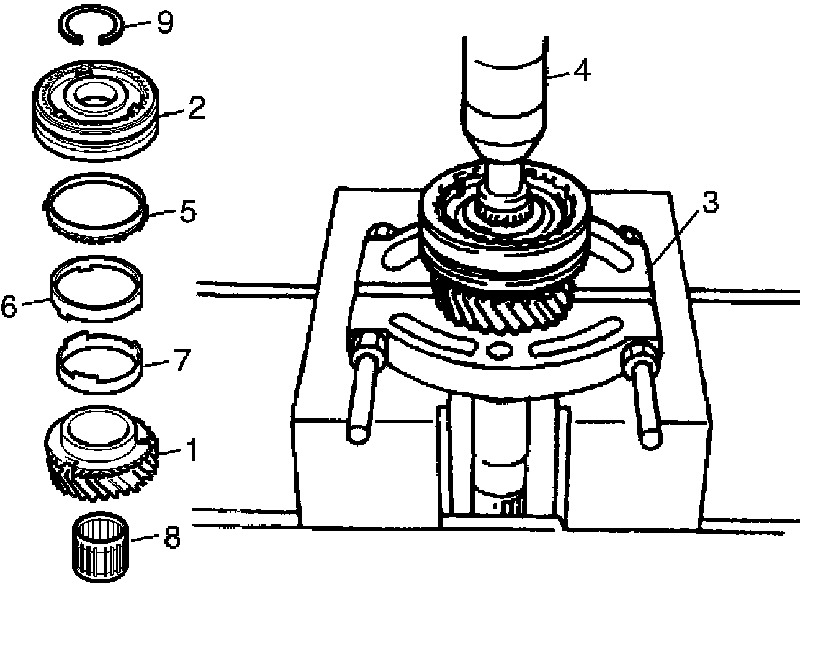 9
2
5
6
7
1
8
4
3