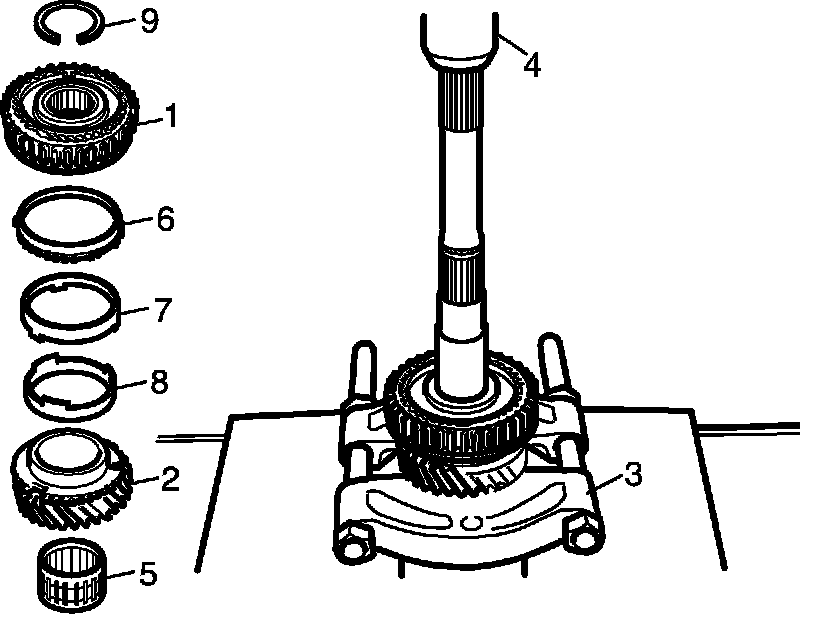 9
1
6
7
8
2
5
4
3