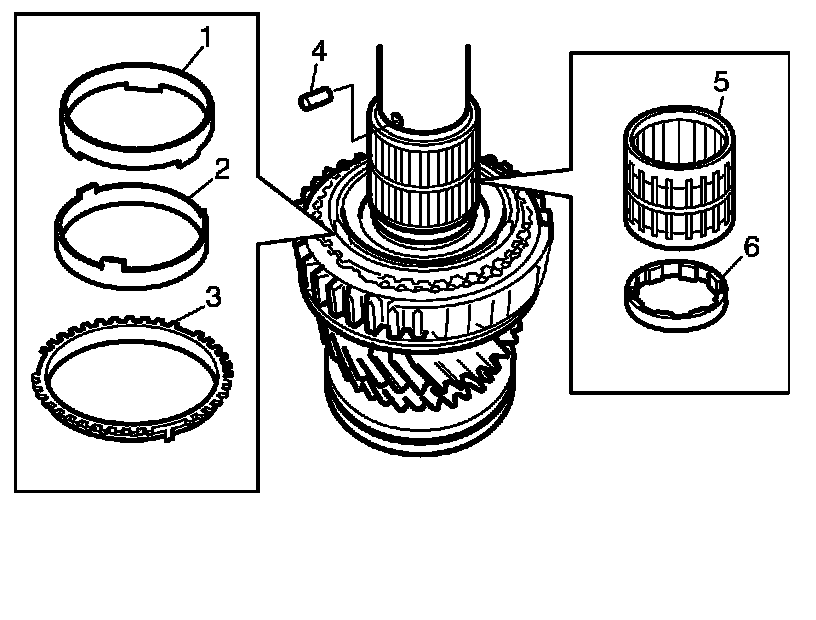 1
2
3
4
5
6