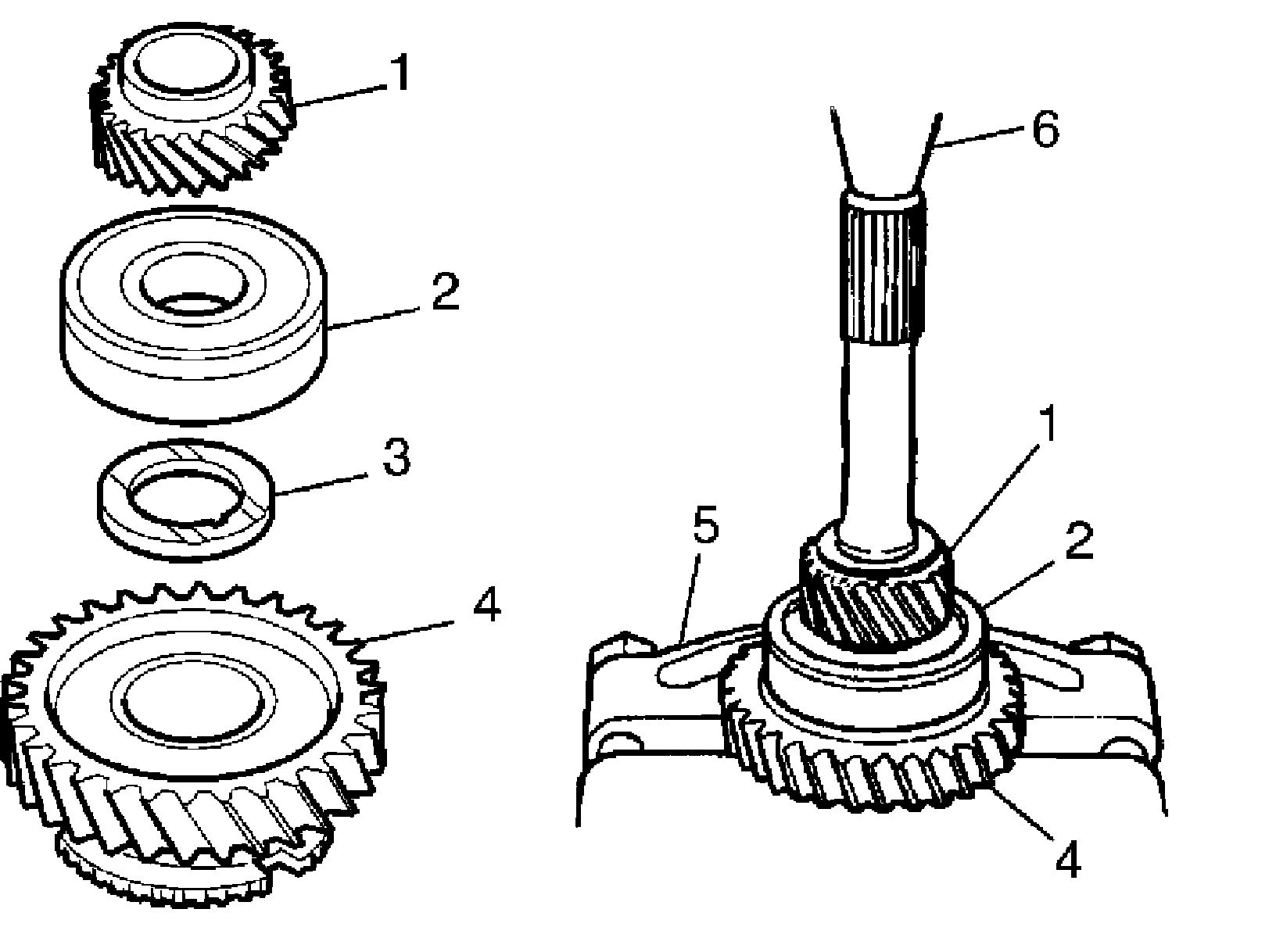 1
2
3
4
6
1
5
2
4