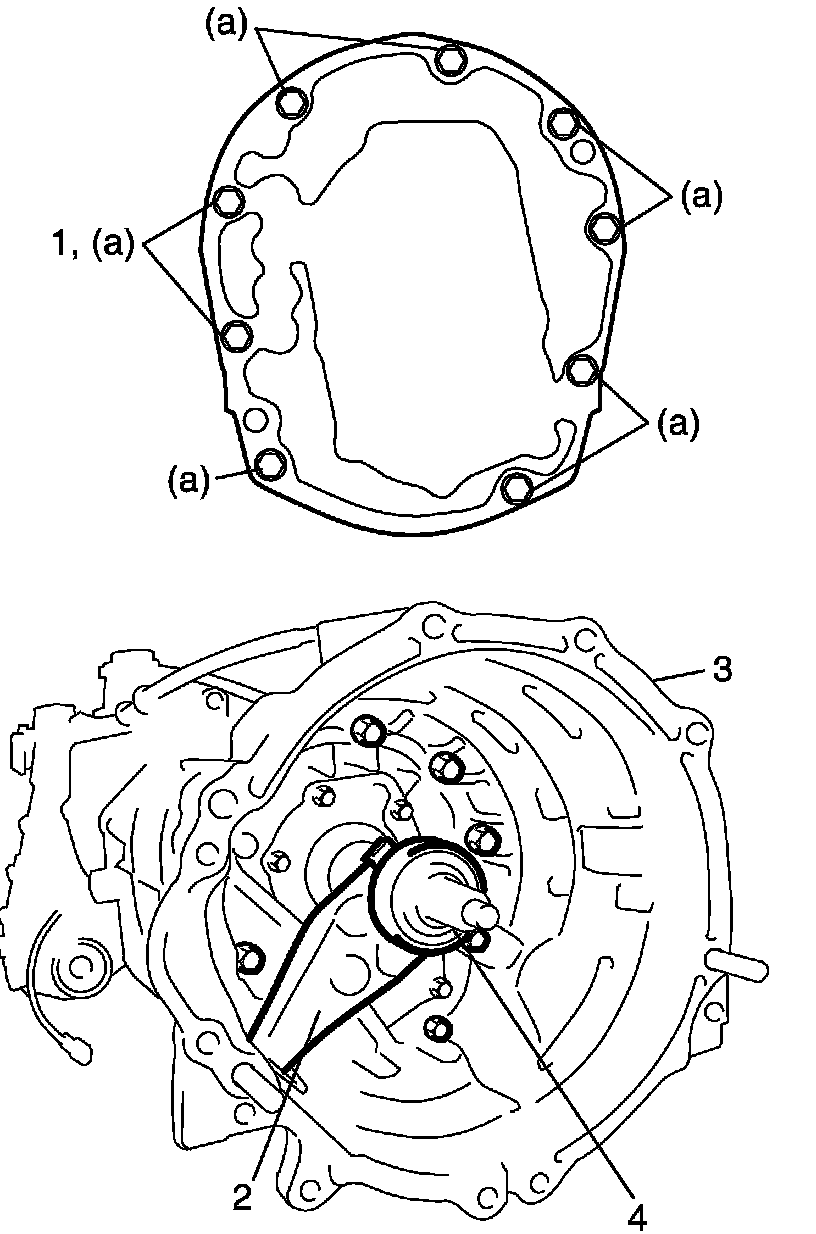 (a)
(a)
1, (a)
(a)
(a)
3
2
4