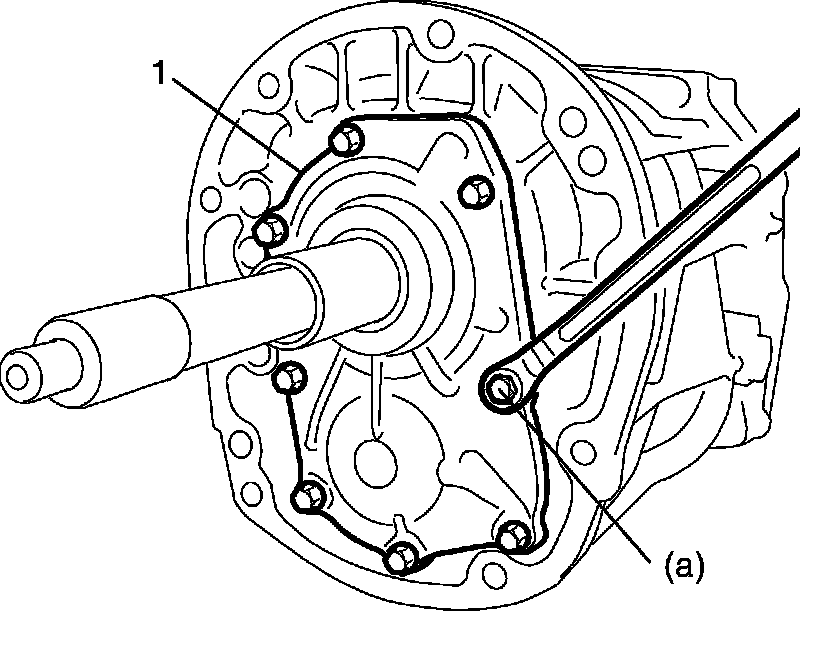 1

(a)