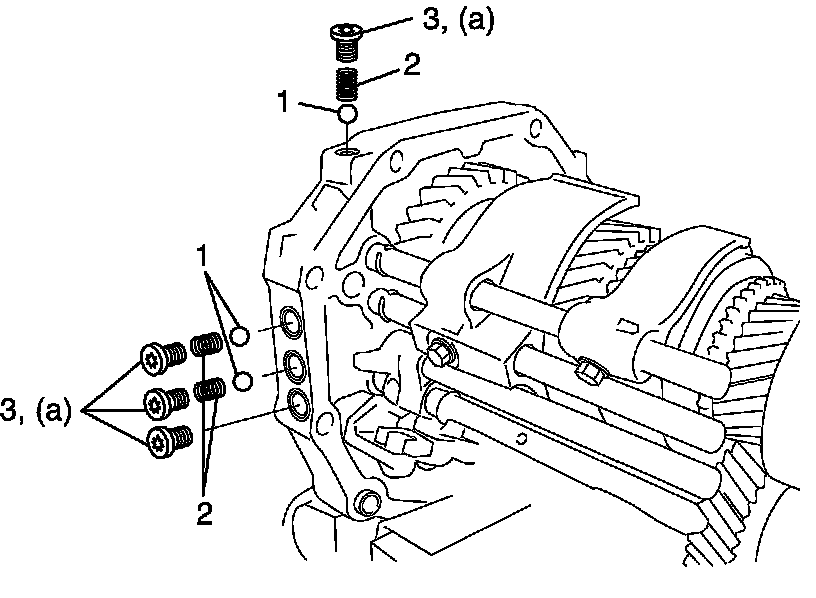 3, (a)
2
1
1
3, (a)
2