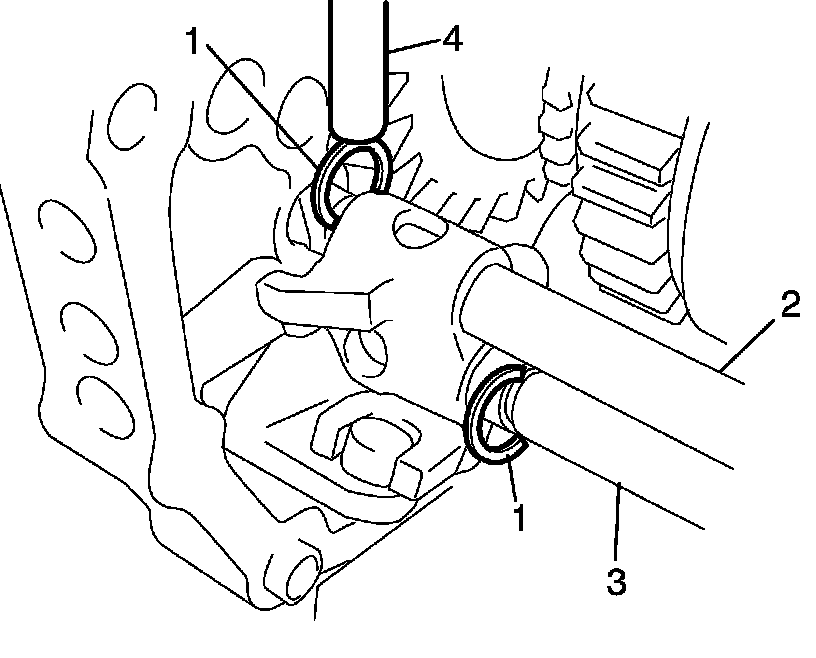 1
4
2
1
3