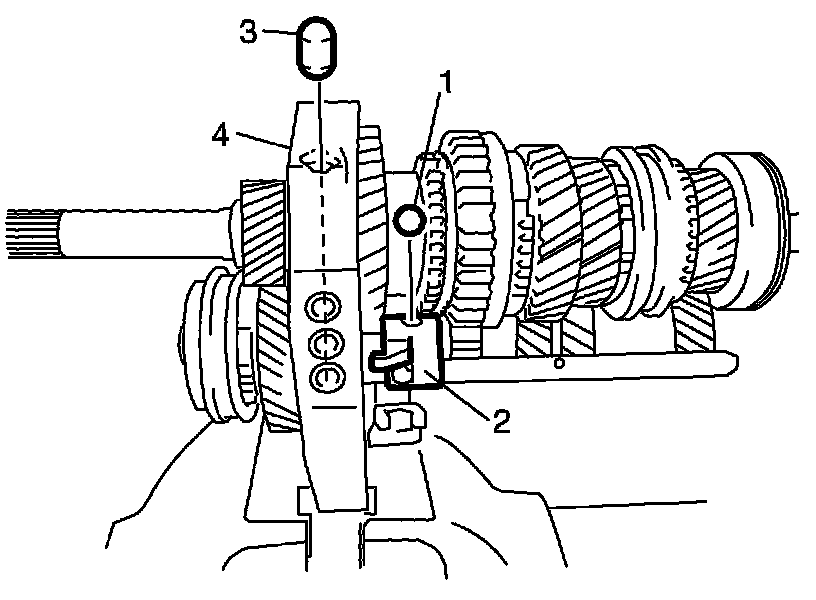 3
1
4
2