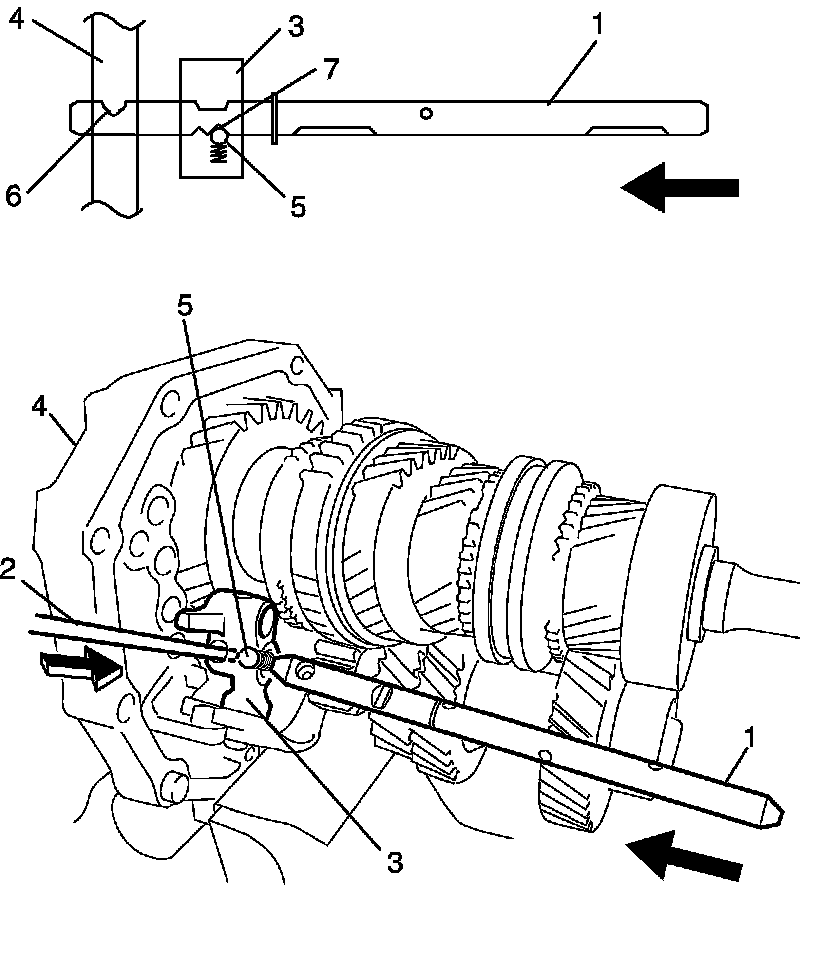 4
3
1
7
6
5
5
4
2
1
3