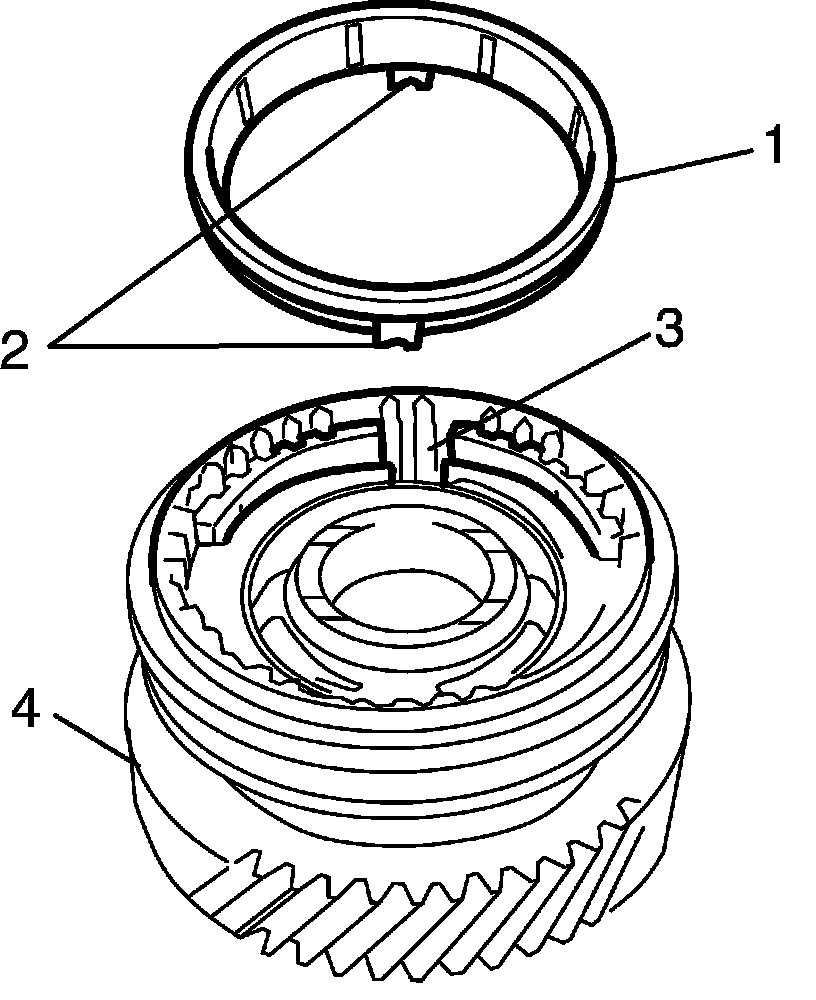 1
2
3
4