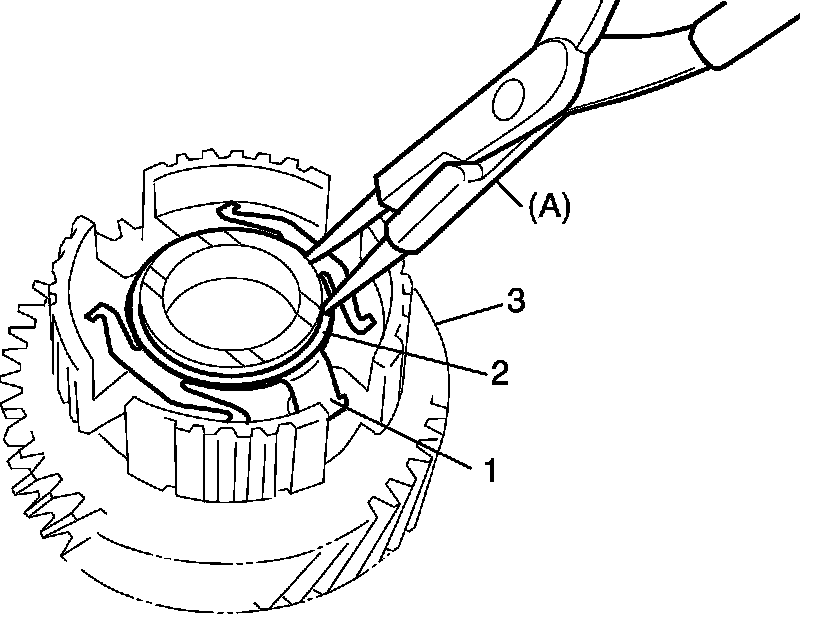 (A)
3
2
1