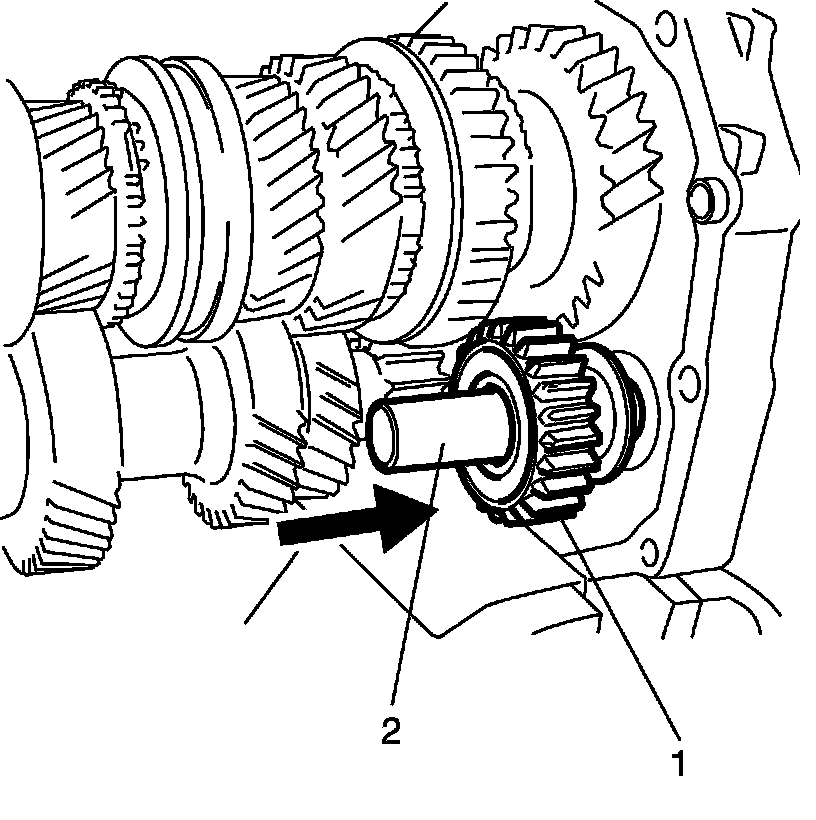 2

1