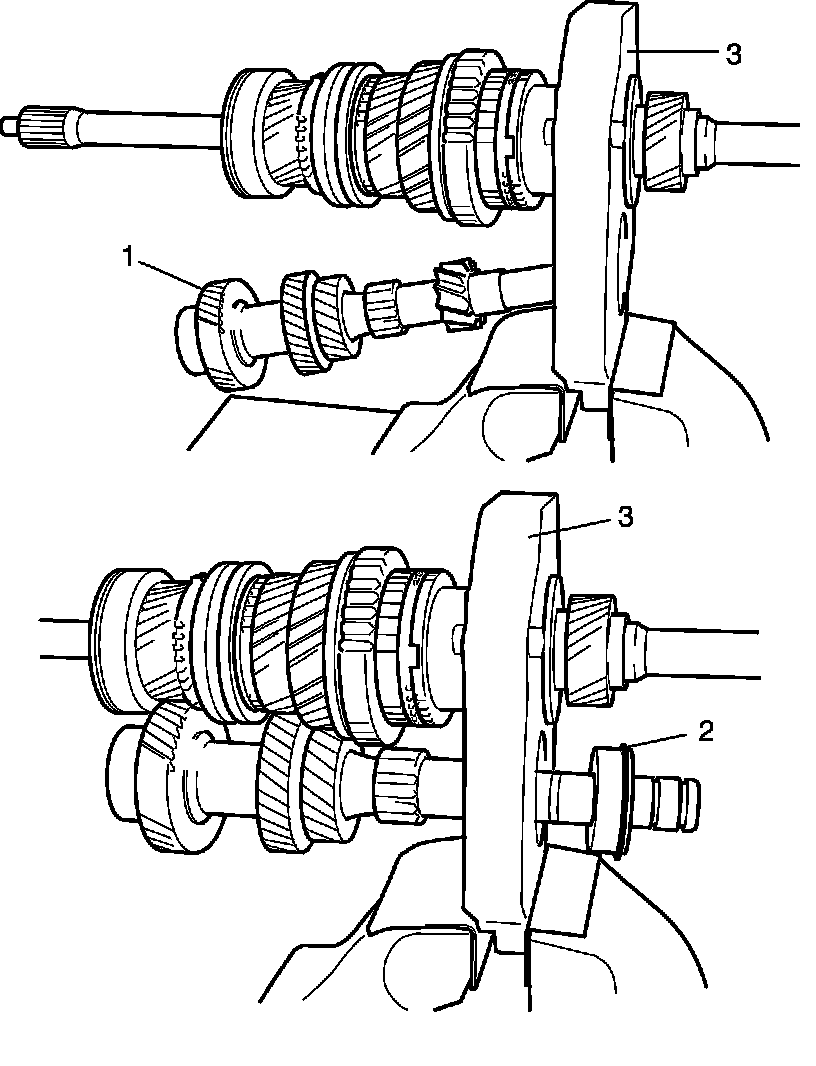 3
1
3
2