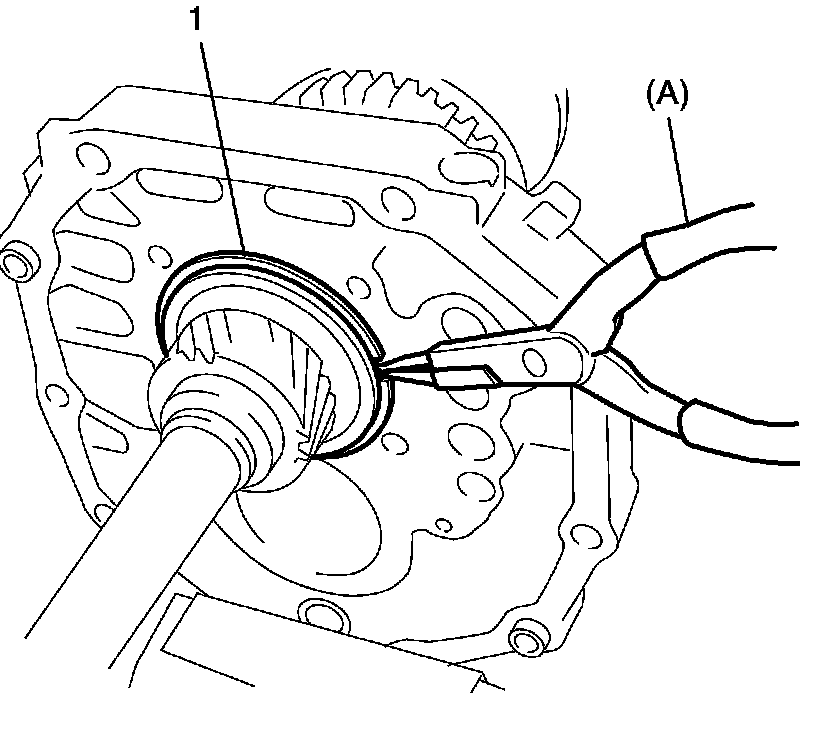 1
(A)