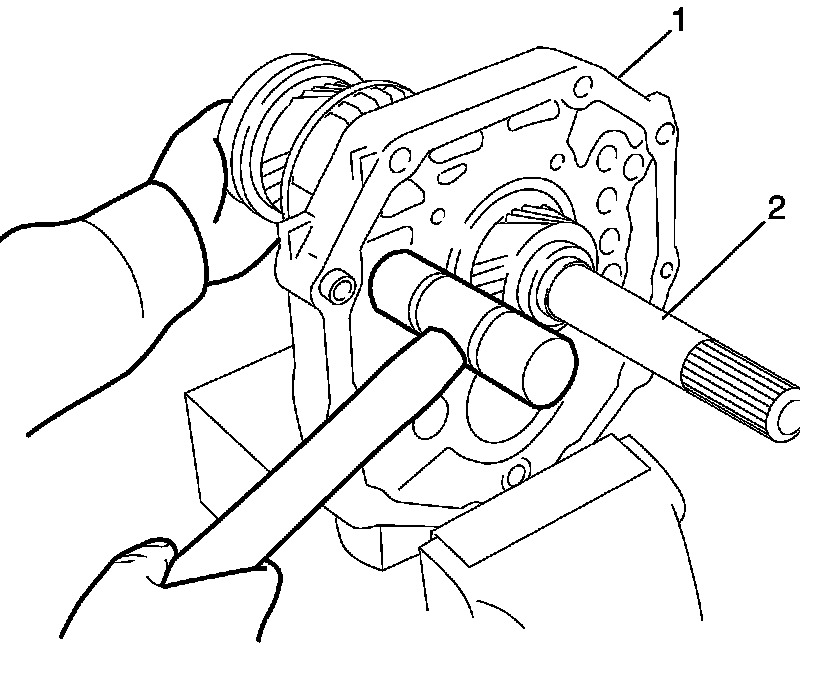 1

2