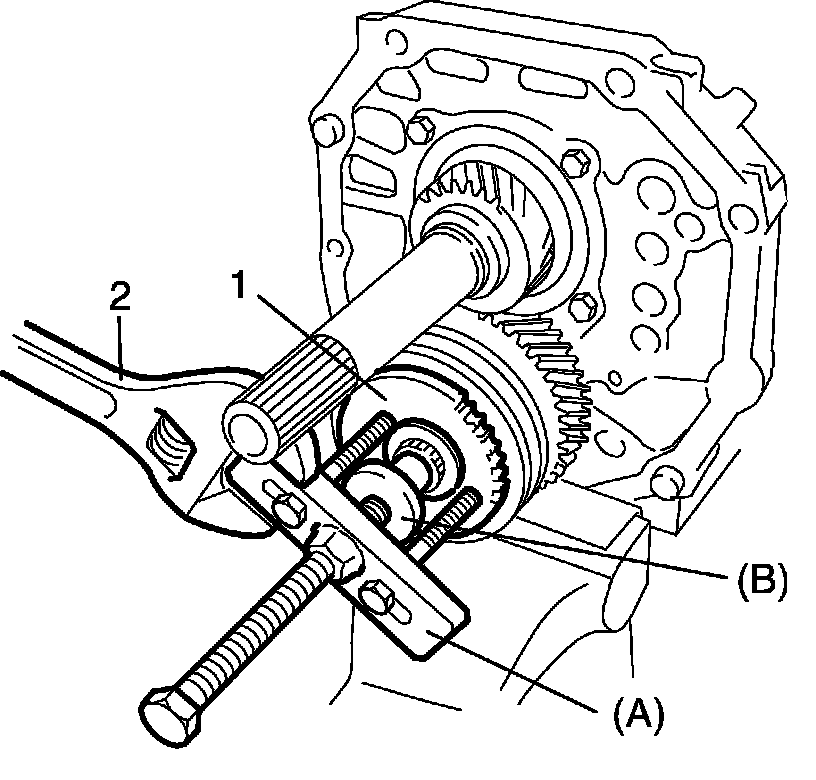 2
1
(B)
(A)