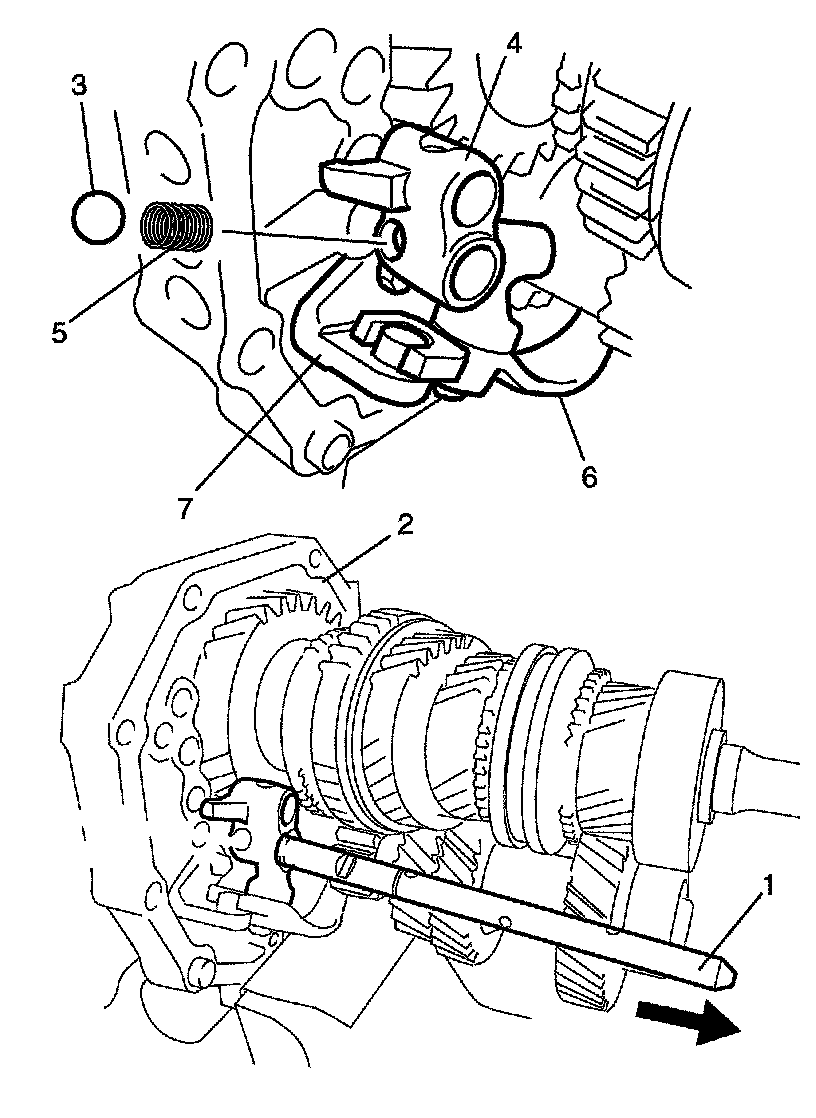 3
4
5
7
6
2
1