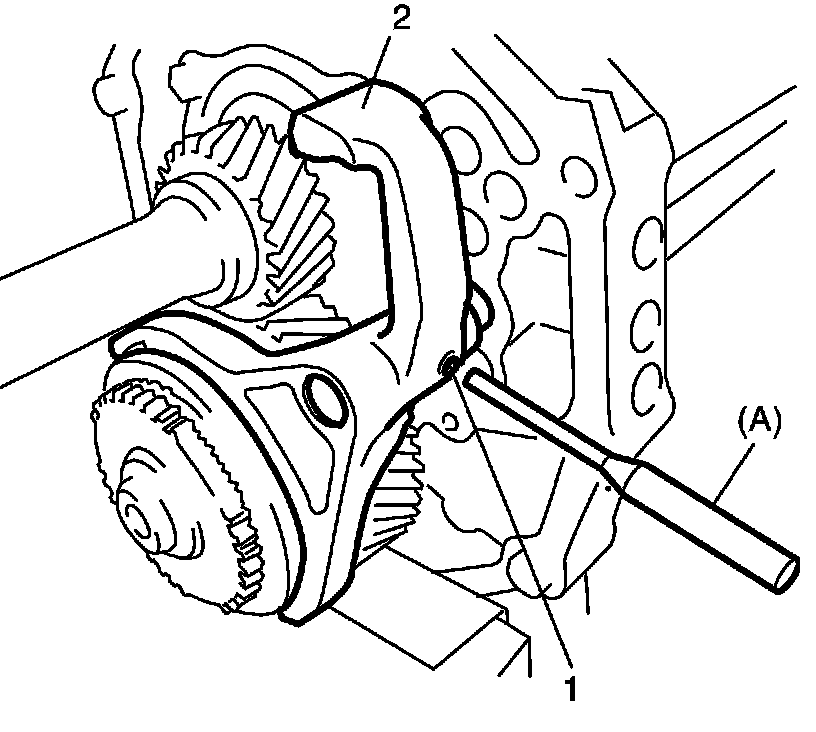 2
(A)
1