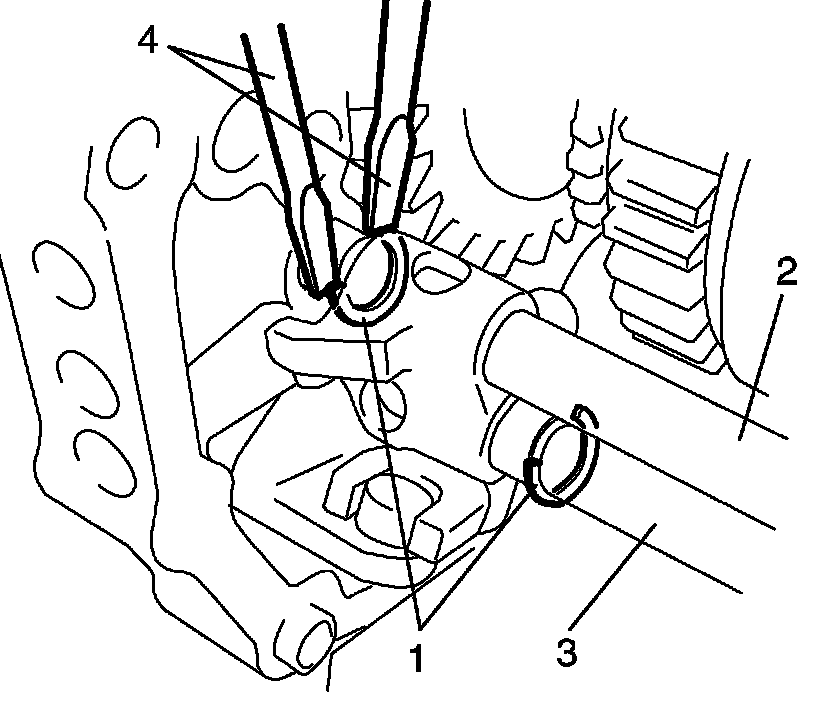 4
2
1
3