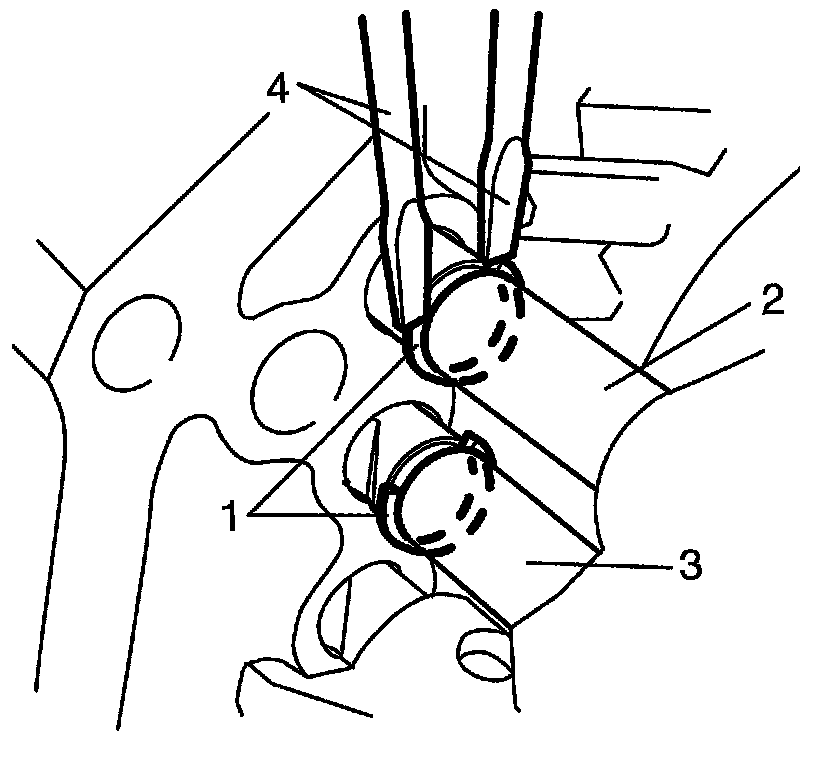 4
2
1
3