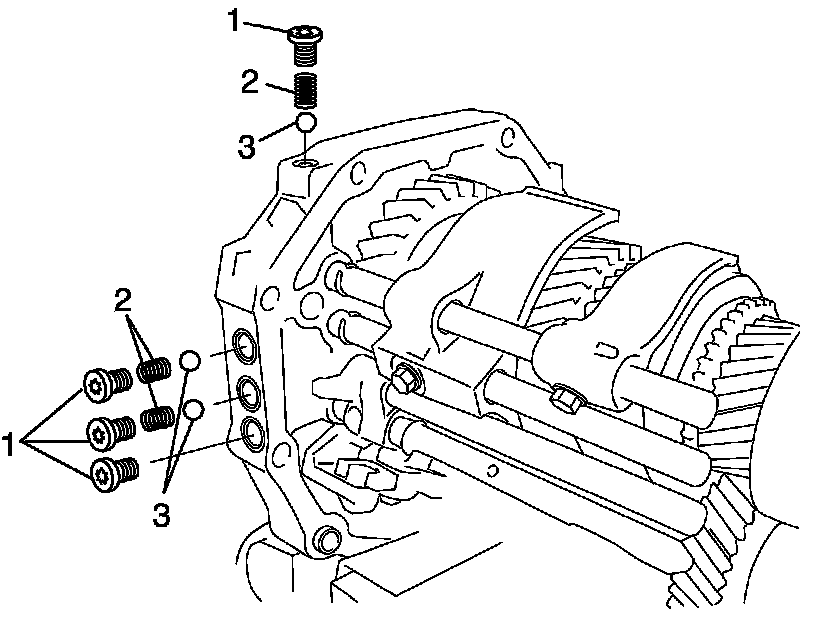 1
2
3
2
1
3