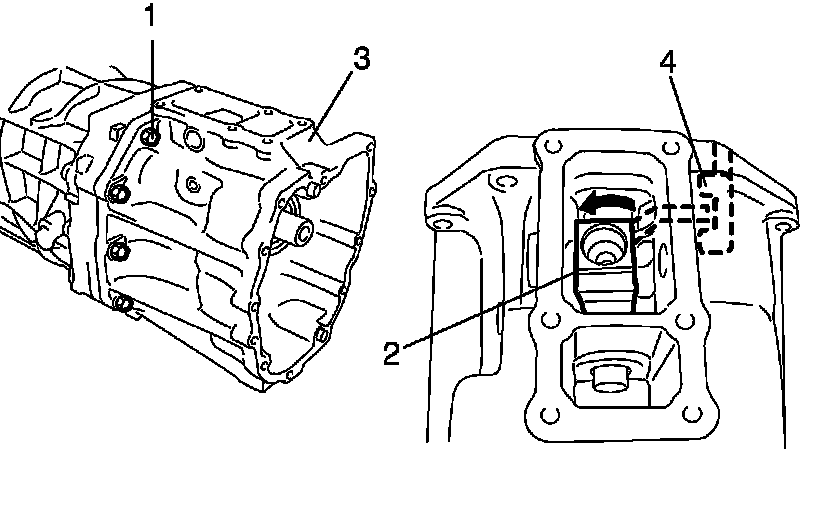 1
3
4
2