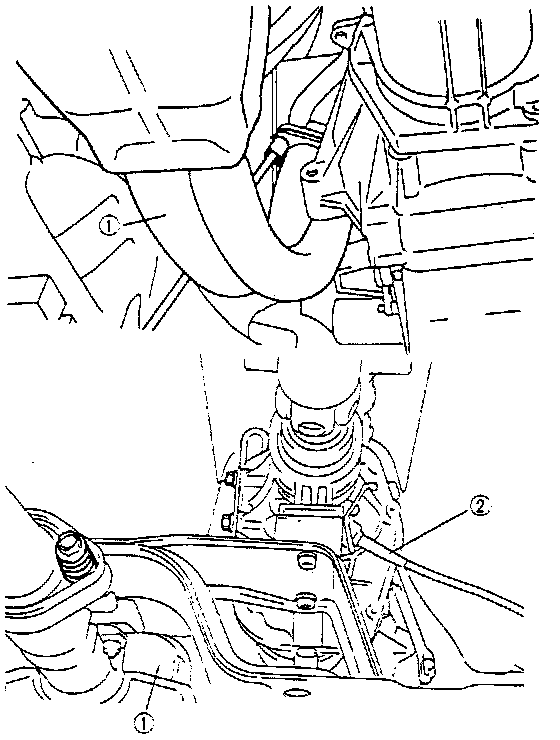 ①
②
①