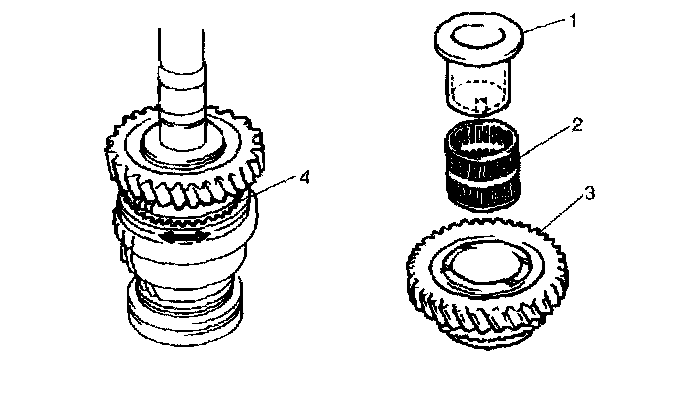 4

1

2

3