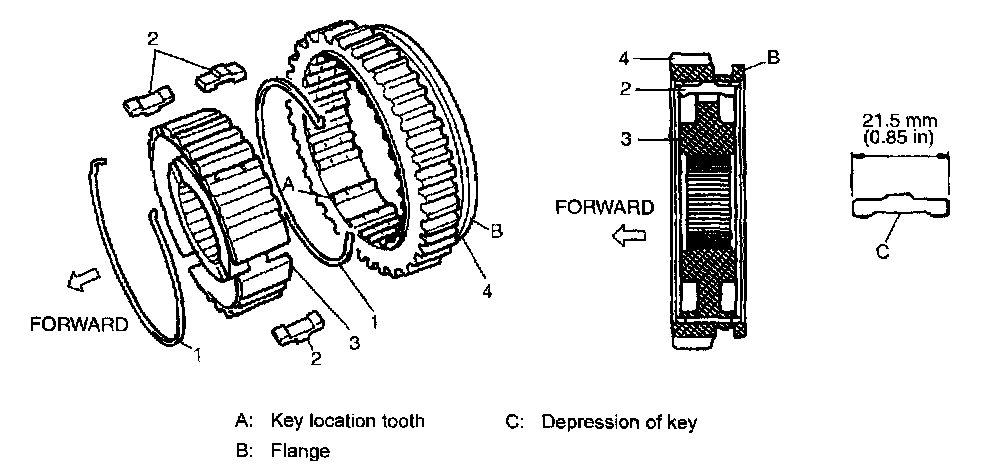 2

A

B

4

1

3

1

2

FORWARD

4

2

3

B

FORWARD

21.5 mm
(0.85 in)

C

A: Key location tooth

B: Flange

C: Depression of key