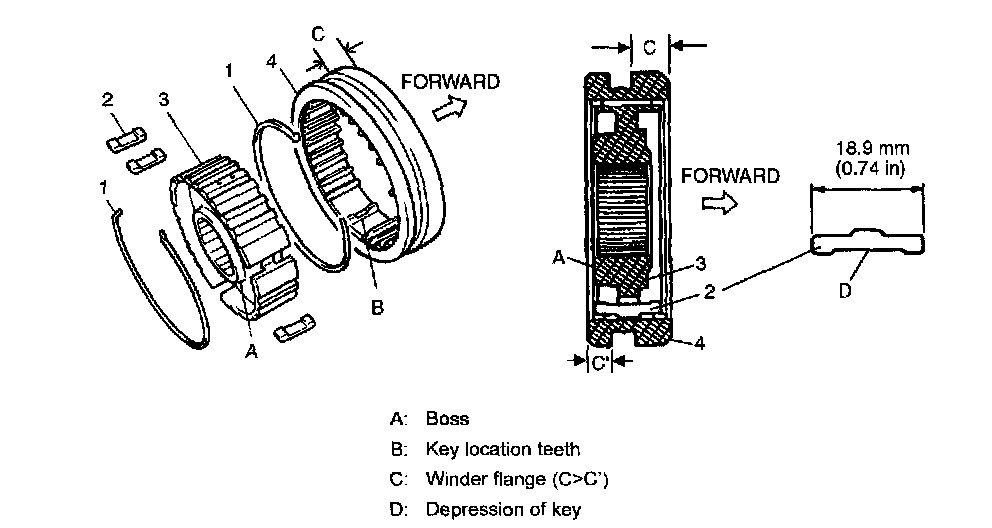 C
1
4
FORWARD
2
3
1
B
A

C
FORWARD
18.9 mm
(0.74 in)
A
3
2
D
4
C'

A: Boss
B: Key location teeth
C: Winder flange (C>C')
D: Depression of key