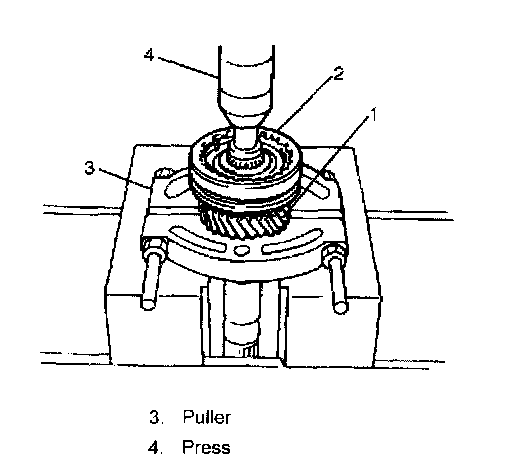 4
2
1
3

3. Puller
4. Press