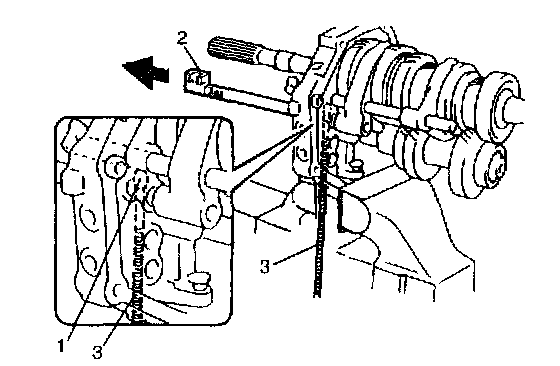 2
3
1
3