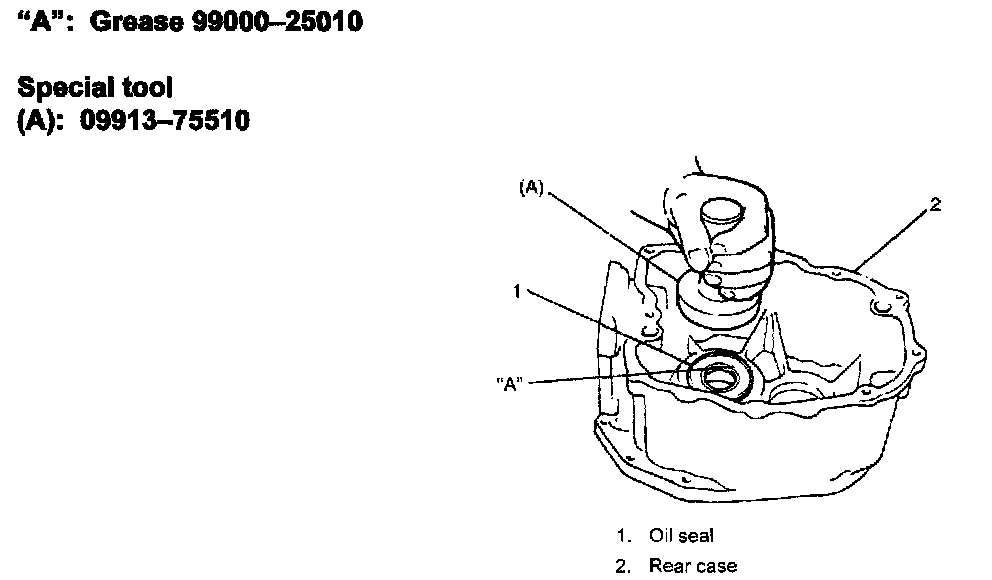 "A": Grease 99000–25010

Special tool
(A): 09913–75510

(A)
2
1
"A"

1. Oil seal
2. Rear case