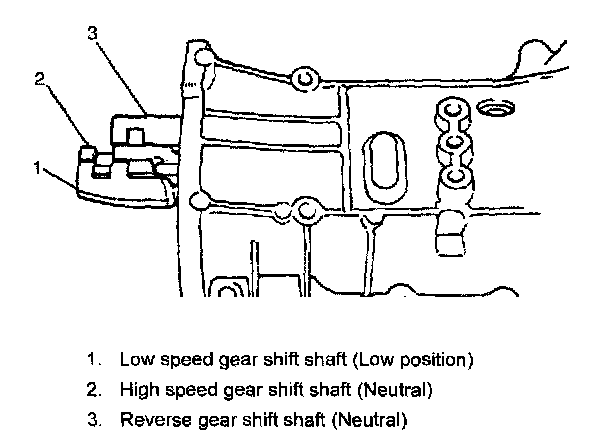 3

2

1

1. Low speed gear shift shaft (Low position)
2. High speed gear shift shaft (Neutral)
3. Reverse gear shift shaft (Neutral)