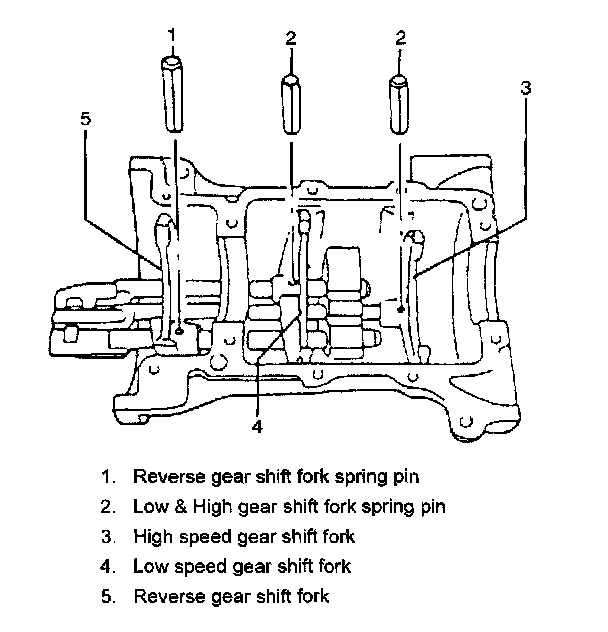 1
2
2
3
5
4

1. Reverse gear shift fork spring pin
2. Low & High gear shift fork spring pin
3. High speed gear shift fork
4. Low speed gear shift fork
5. Reverse gear shift fork