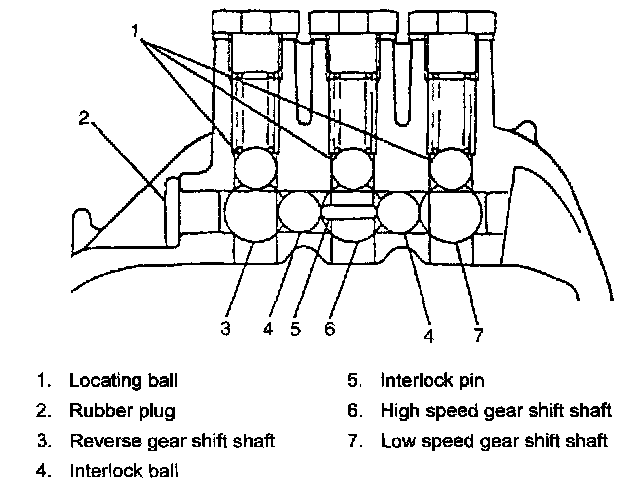 1
2
3 4 5 6 4 7

1. Locating ball
2. Rubber plug
3. Reverse gear shift shaft
4. Interlock ball

5. Interlock pin
6. High speed gear shift shaft
7. Low speed gear shift shaft