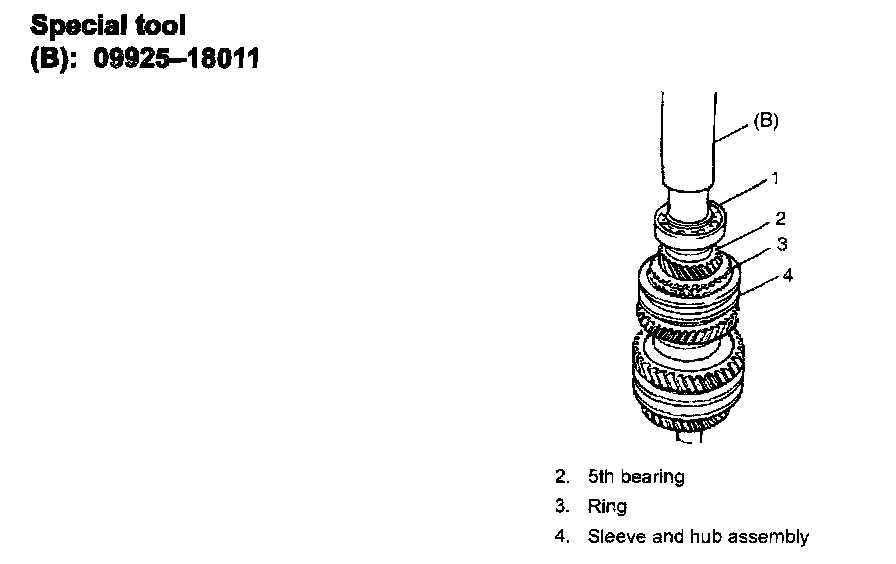 Special tool
(B): 09925–18011

(B)
1
2
3
4

2. 5th bearing
3. Ring
4. Sleeve and hub assembly