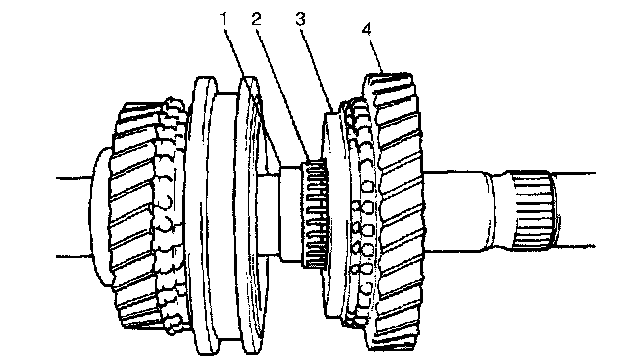 1 2 3 4